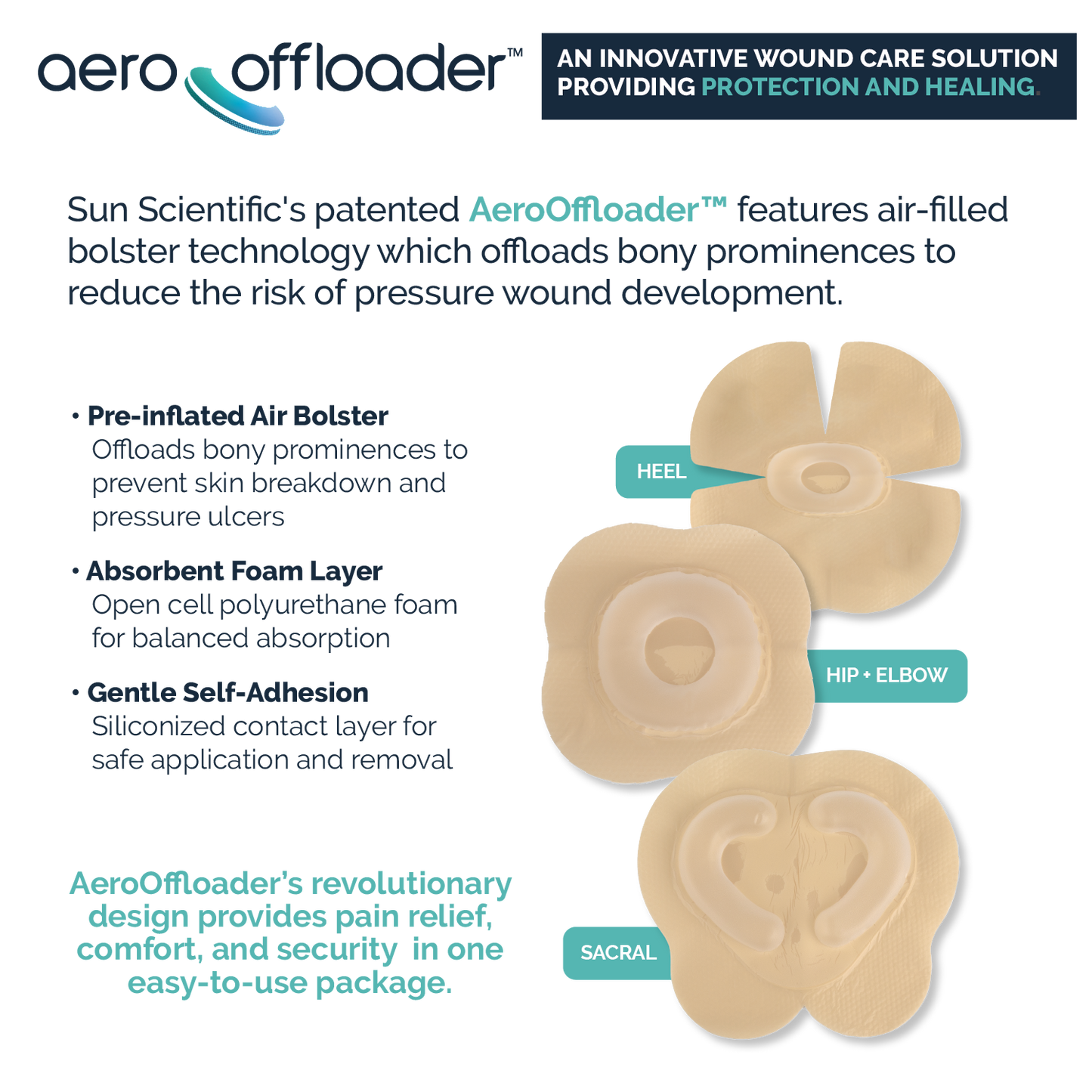 aero offloader™

AN INNOVATIVE WOUND CARE SOLUTION PROVIDING PROTECTION AND HEALING.

Sun Scientific's patented AeroOffloader™ features air-filled bolster technology which offloads bony prominences to reduce the risk of pressure wound development.

• Pre-inflated Air Bolster
Offloads bony prominences to prevent skin breakdown and pressure ulcers

• Absorbent Foam Layer
Open cell polyurethane foam for balanced absorption

• Gentle Self-Adhesion
Siliconized contact layer for safe application and removal

AeroOffloader's revolutionary design provides pain relief, comfort, and security in one easy-to-use package.

HEEL

HIP + ELBOW

SACRAL