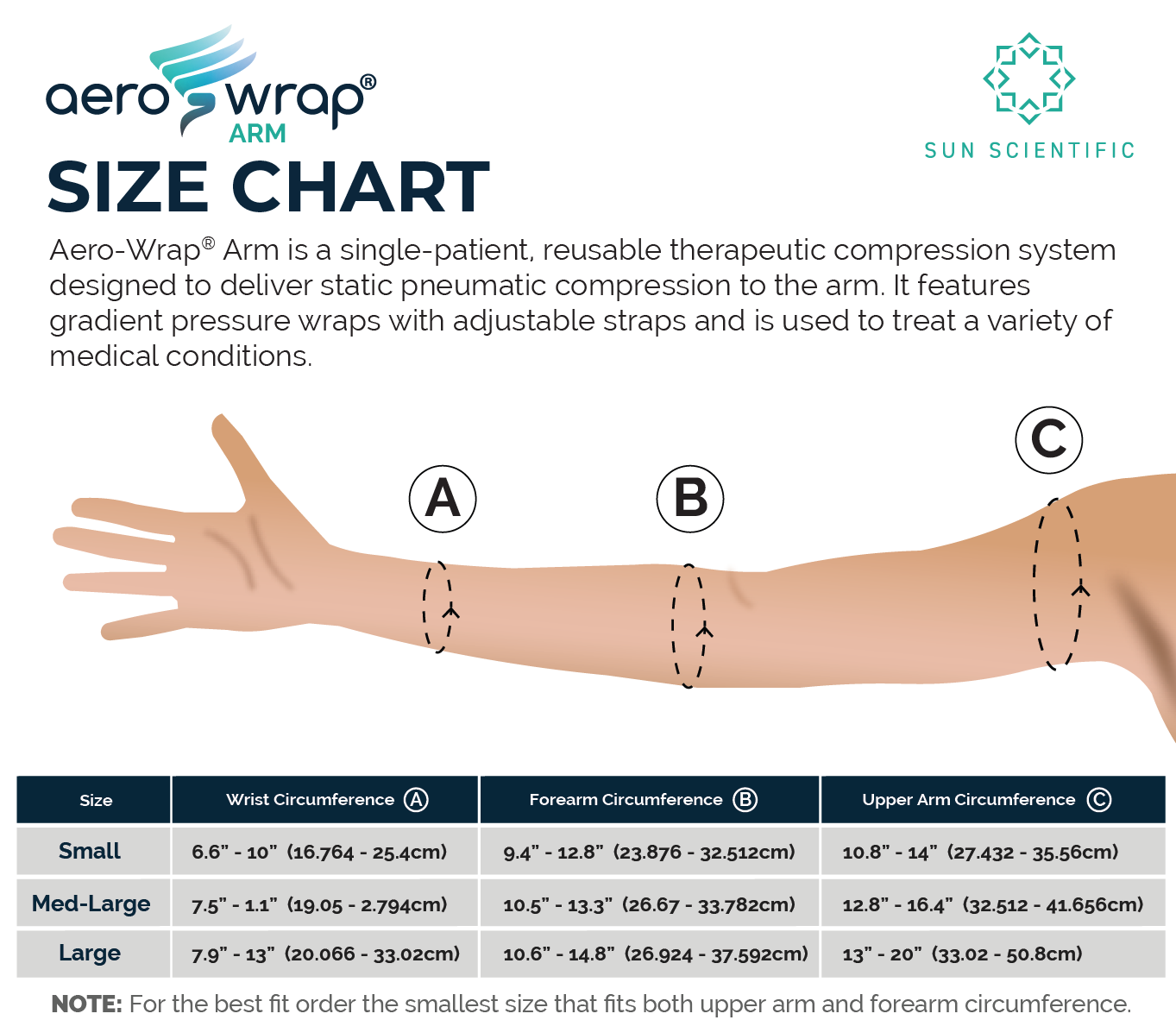 aero wrap®
ARM

SUN SCIENTIFIC

SIZE CHART

Aero-Wrap® Arm is a single-patient, reusable therapeutic compression system designed to deliver static pneumatic compression to the arm. It features gradient pressure wraps with adjustable straps and is used to treat a variety of medical conditions.

A

B

C

| Size | Wrist Circumference Ⓐ | Forearm Circumference Ⓑ | Upper Arm Circumference Ⓒ |
|---|---|---|---|
| Small | 6.6" - 10" (16.764 - 25.4cm) | 9.4" - 12.8" (23.876 - 32.512cm) | 10.8" - 14" (27.432 - 35.56cm) |
| Med-Large | 7.5" - 1.1" (19.05 - 2.794cm) | 10.5" - 13.3" (26.67 - 33.782cm) | 12.8" - 16.4" (32.512 - 41.656cm) |
| Large | 7.9" - 13" (20.066 - 33.02cm) | 10.6" - 14.8" (26.924 - 37.592cm) | 13" - 20" (33.02 - 50.8cm) |

NOTE: For the best fit order the smallest size that fits both upper arm and forearm circumference.